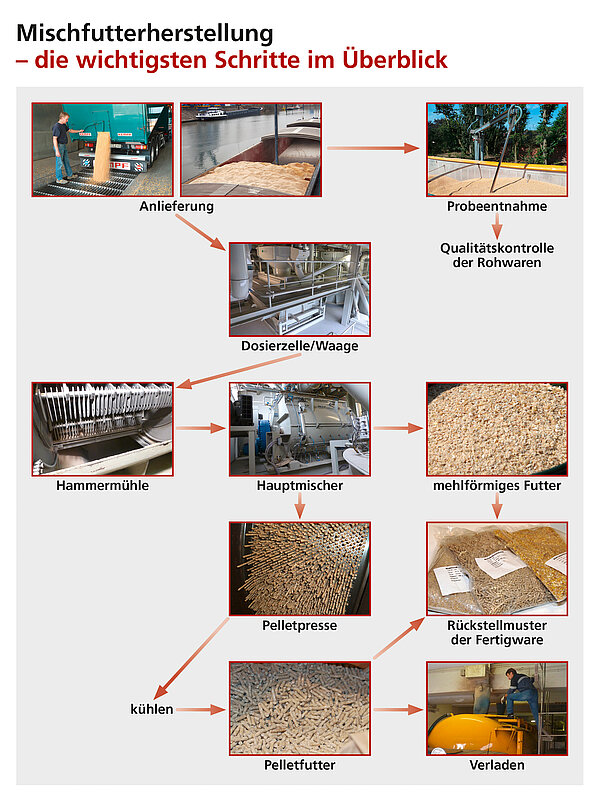 Mischfutterherstellung
– die wichtigsten Schritte im Überblick

Anlieferung

Probeentnahme

Qualitätskontrolle der Rohwaren

Dosierzelle/Waage

Hammermühle

Hauptmischer

mehlförmiges Futter

Pelletpresse

Rückstellmuster der Fertigware

kühlen

Pelletfutter

Verladen